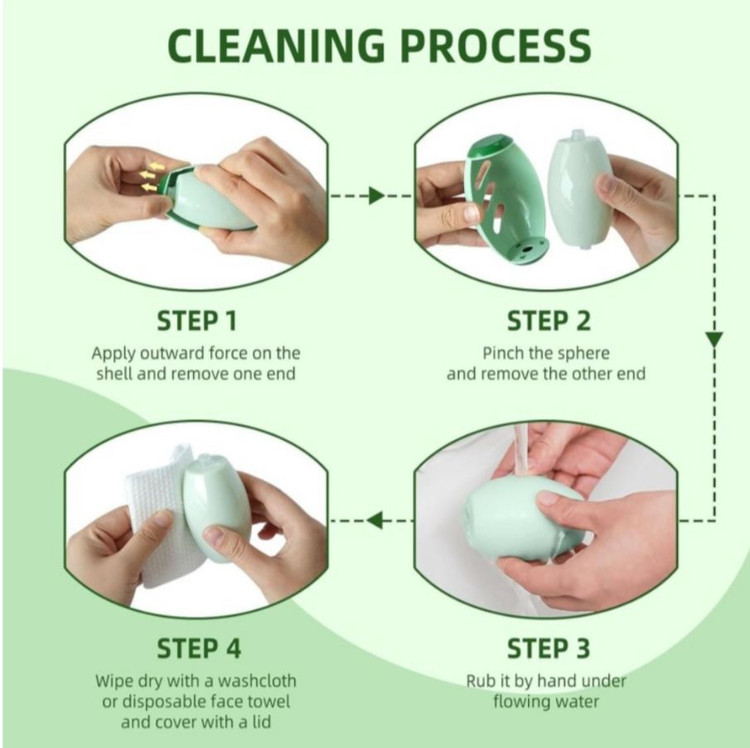 CLEANING PROCESS

STEP 1
Apply outward force on the shell and remove one end

STEP 2
Pinch the sphere and remove the other end

STEP 3
Rub it by hand under flowing water

STEP 4
Wipe dry with a washcloth or disposable face towel and cover with a lid